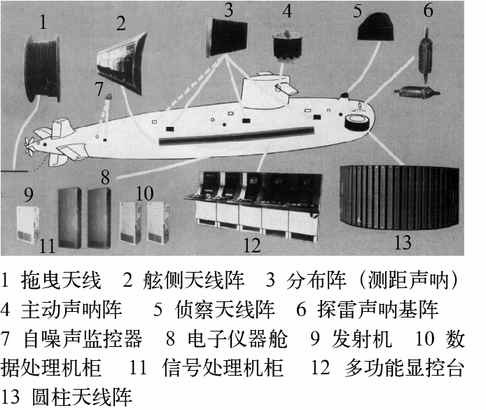 1 2 3 4 5 6 7 8 9 10 11 12 13

1 拖曳天线 2 舷侧天线阵 3 分布阵（测距声呐） 4 主动声呐阵 5 侦察天线阵 6 探雷声呐基阵 7 自噪声监控器 8 电子仪器舱 9 发射机 10 数据处理机柜 11 信号处理机柜 12 多功能显控台 13 圆柱天线阵