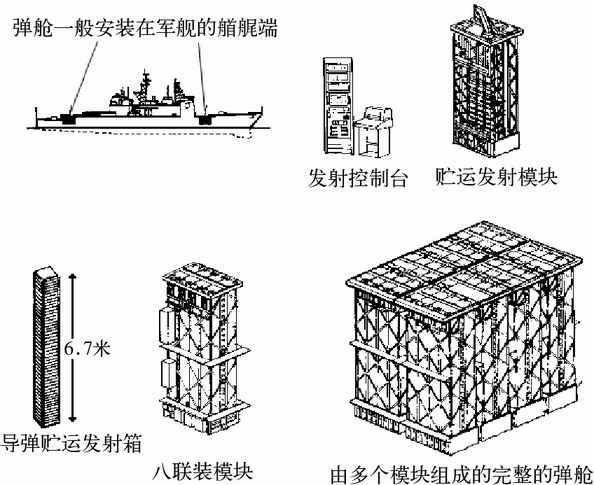 弹舱一般安装在军舰的艏艉端

发射控制台

贮运发射模块

6.7米

导弹贮运发射箱

八联装模块

由多个模块组成的完整的弹舱