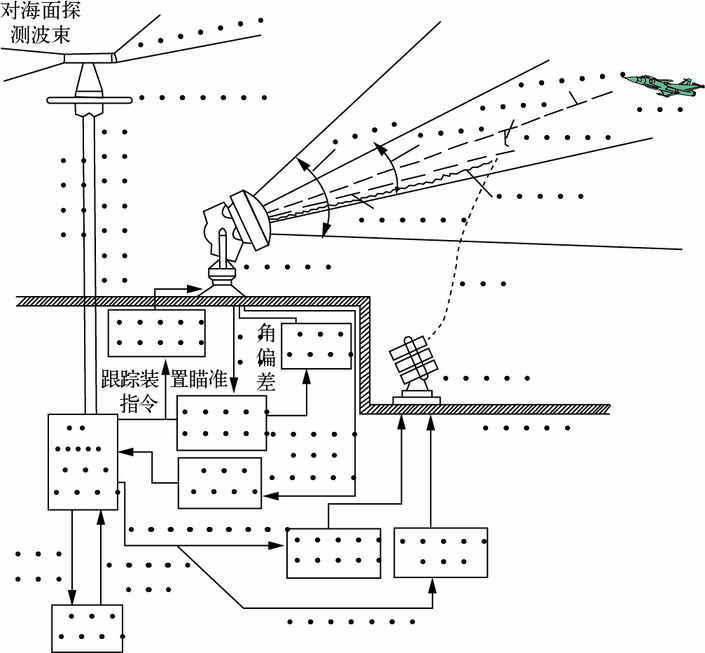 对海面探测波束

角偏差

跟踪装置瞄准指令