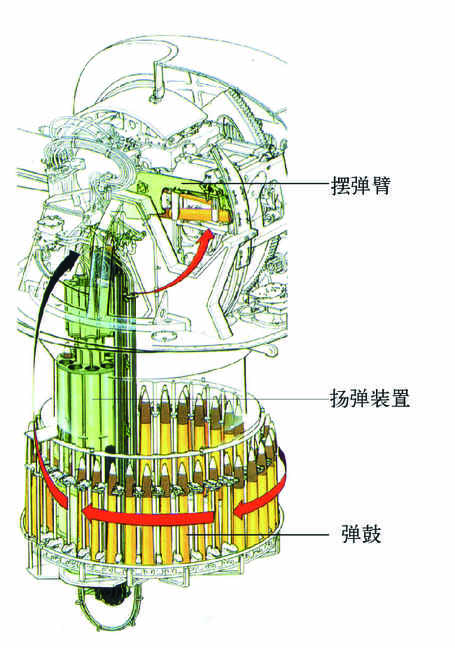 摆弹臂

扬弹装置

弹鼓