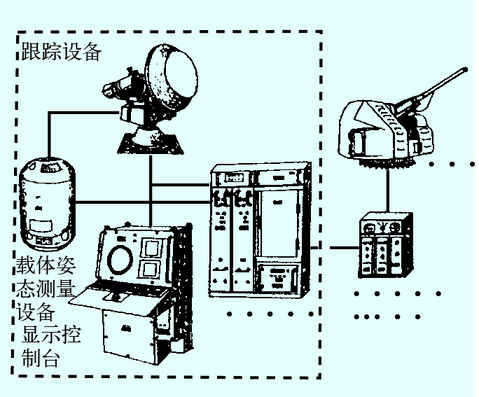 跟踪设备

载体姿态测量设备

显示控制台