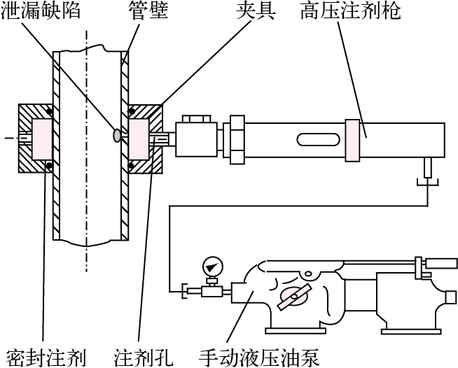 泄漏缺陷

管壁

夹具

高压注剂枪

密封注剂

注剂孔

手动液压油泵