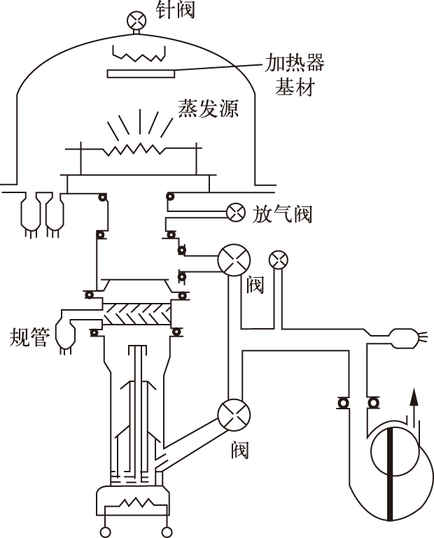 针阀
加热器
基材
蒸发源
放气阀
阀
规管
阀