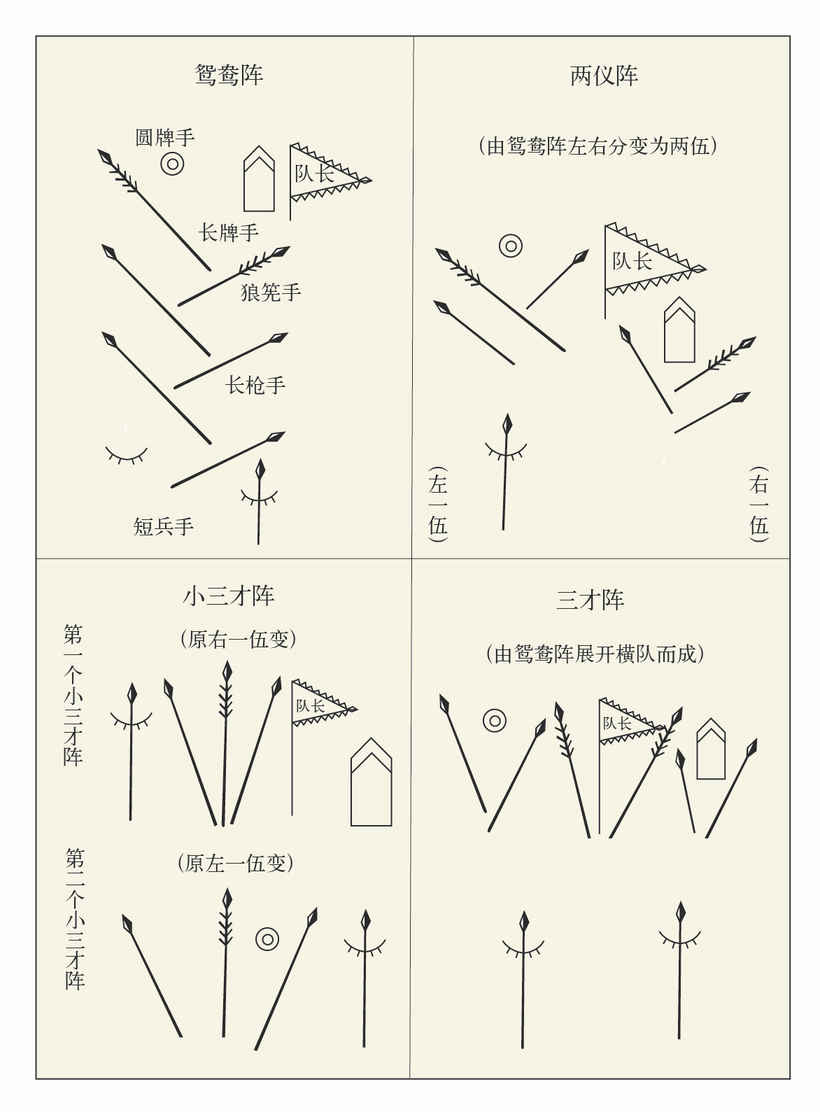 鸳鸯阵

圆牌手

队长

长牌手

狼筅手

长枪手

短兵手

两仪阵

（由鸳鸯阵左右分变为两伍）

队长

（左一伍）

（右一伍）

小三才阵

第一个小三才阵

（原右一伍变）

队长

第二个小三才阵

（原左一伍变）

三才阵

（由鸳鸯阵展开横队而成）

队长